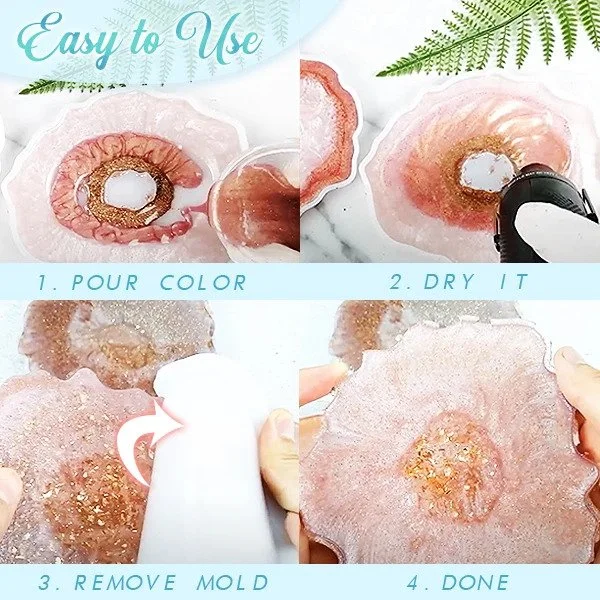 Easy to Use

1. POUR COLOR

2. DRY IT

3. REMOVE MOLD

4. DONE