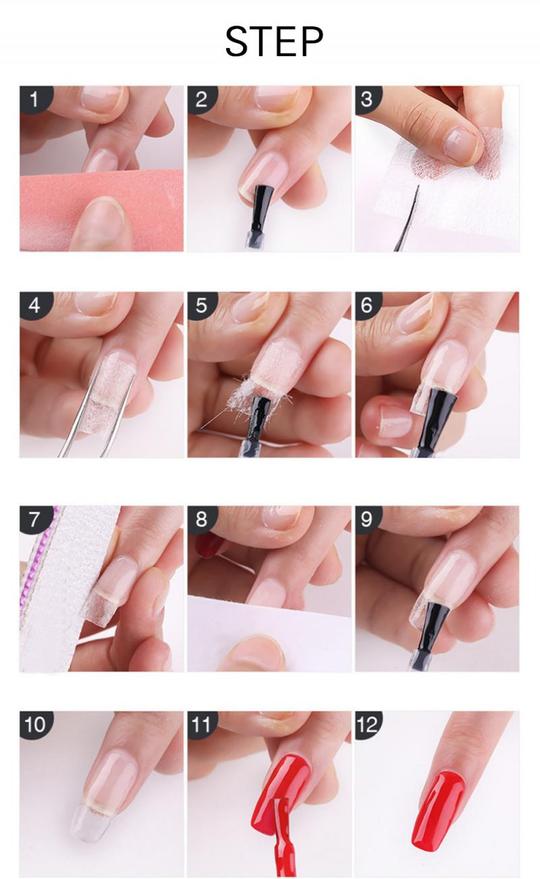 STEP

1

2

3

4

5

6

7

8

9

10

11

12