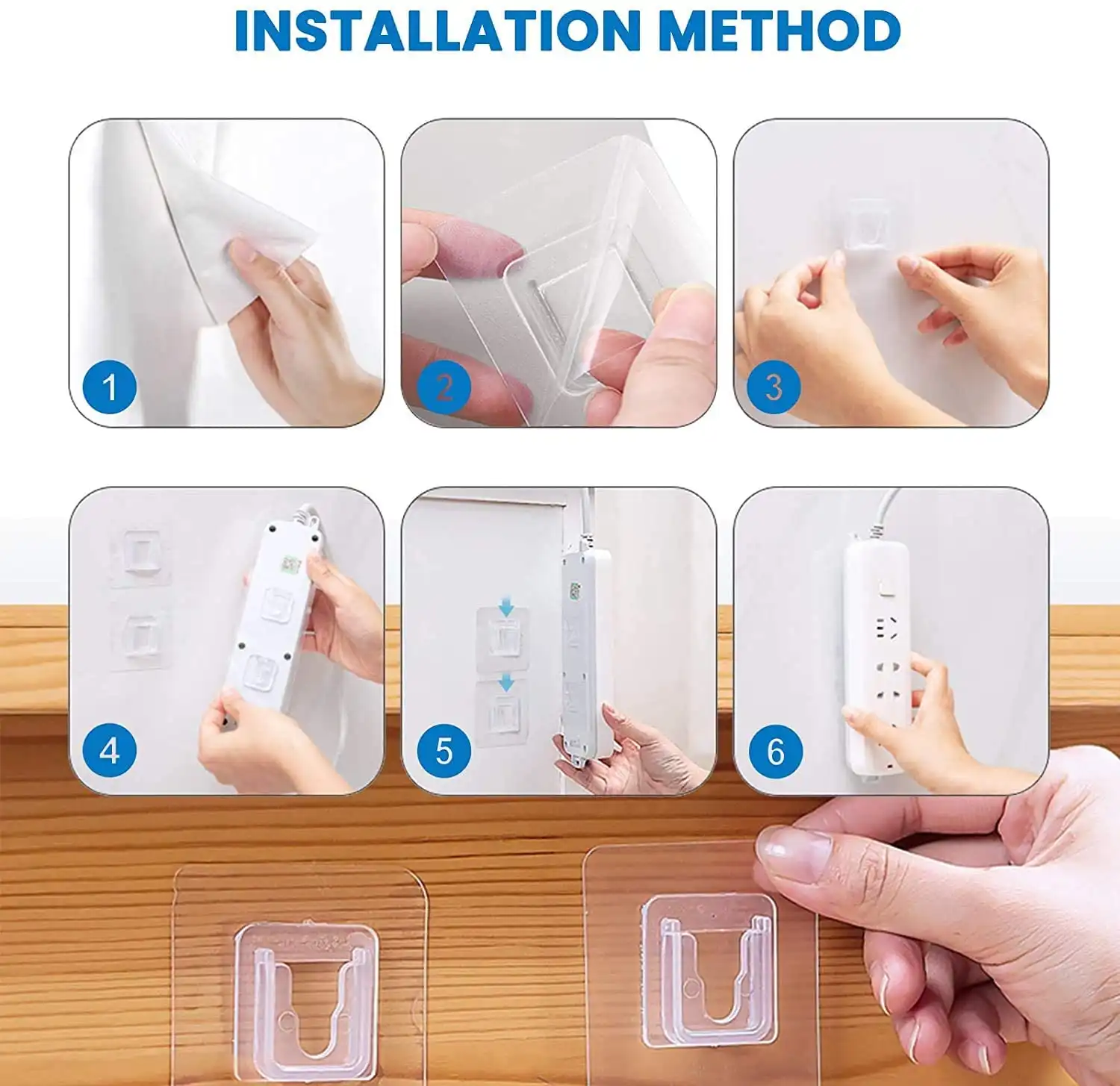 INSTALLATION METHOD

1

2

3

4

5

6